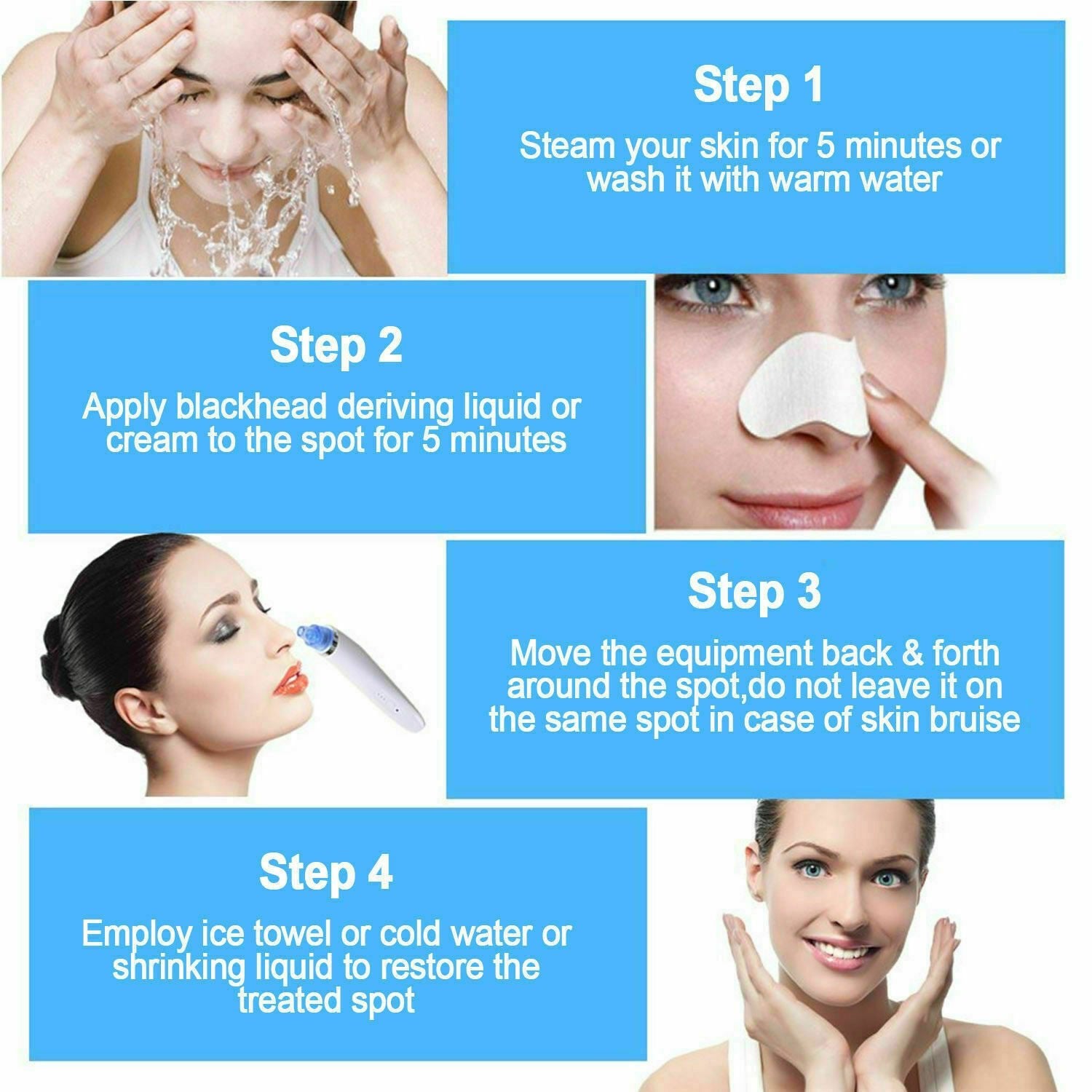 Step 1

Steam your skin for 5 minutes or wash it with warm water

Step 2

Apply blackhead deriving liquid or cream to the spot for 5 minutes

Step 3

Move the equipment back & forth around the spot,do not leave it on the same spot in case of skin bruise

Step 4

Employ ice towel or cold water or shrinking liquid to restore the treated spot