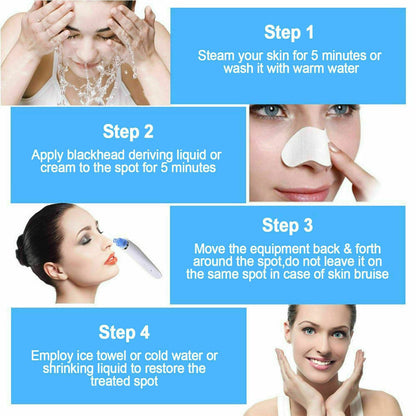 Step 1
Steam your skin for 5 minutes or wash it with warm water

Step 2
Apply blackhead deriving liquid or cream to the spot for 5 minutes

Step 3
Move the equipment back & forth around the spot,do not leave it on the same spot in case of skin bruise

Step 4
Employ ice towel or cold water or shrinking liquid to restore the treated spot